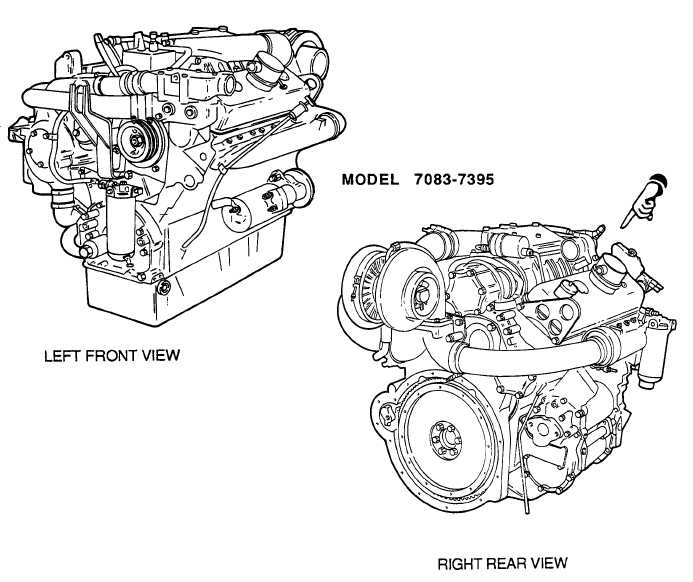 MODEL 7083-7395

LEFT FRONT VIEW

RIGHT REAR VIEW