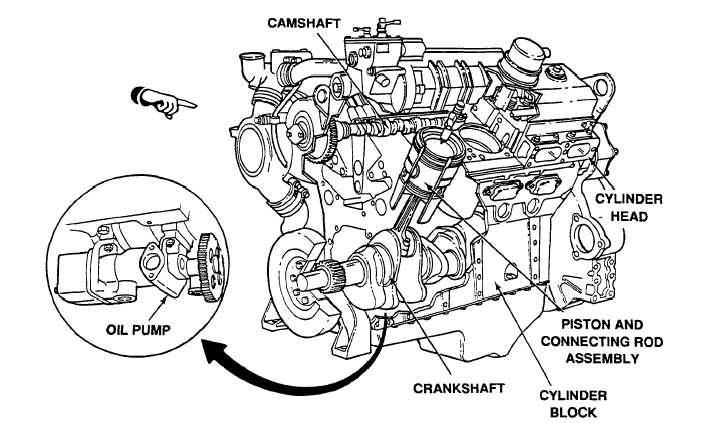 CAMSHAFT

CYLINDER HEAD

OIL PUMP

PISTON AND CONNECTING ROD ASSEMBLY

CRANKSHAFT

CYLINDER BLOCK