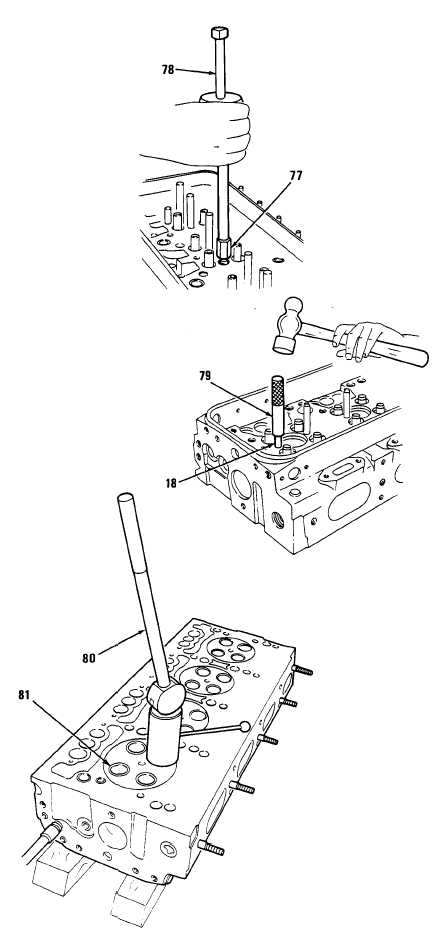 78
77
79
18
80
81