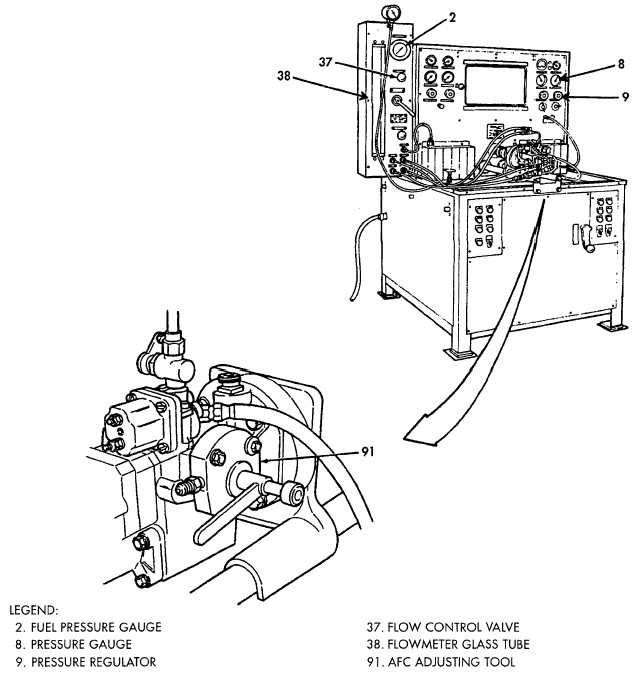 2
37
38
8
9
91

LEGEND:
2. FUEL PRESSURE GAUGE
8. PRESSURE GAUGE
9. PRESSURE REGULATOR

37. FLOW CONTROL VALVE
38. FLOWMETER GLASS TUBE
91. AFC ADJUSTING TOOL